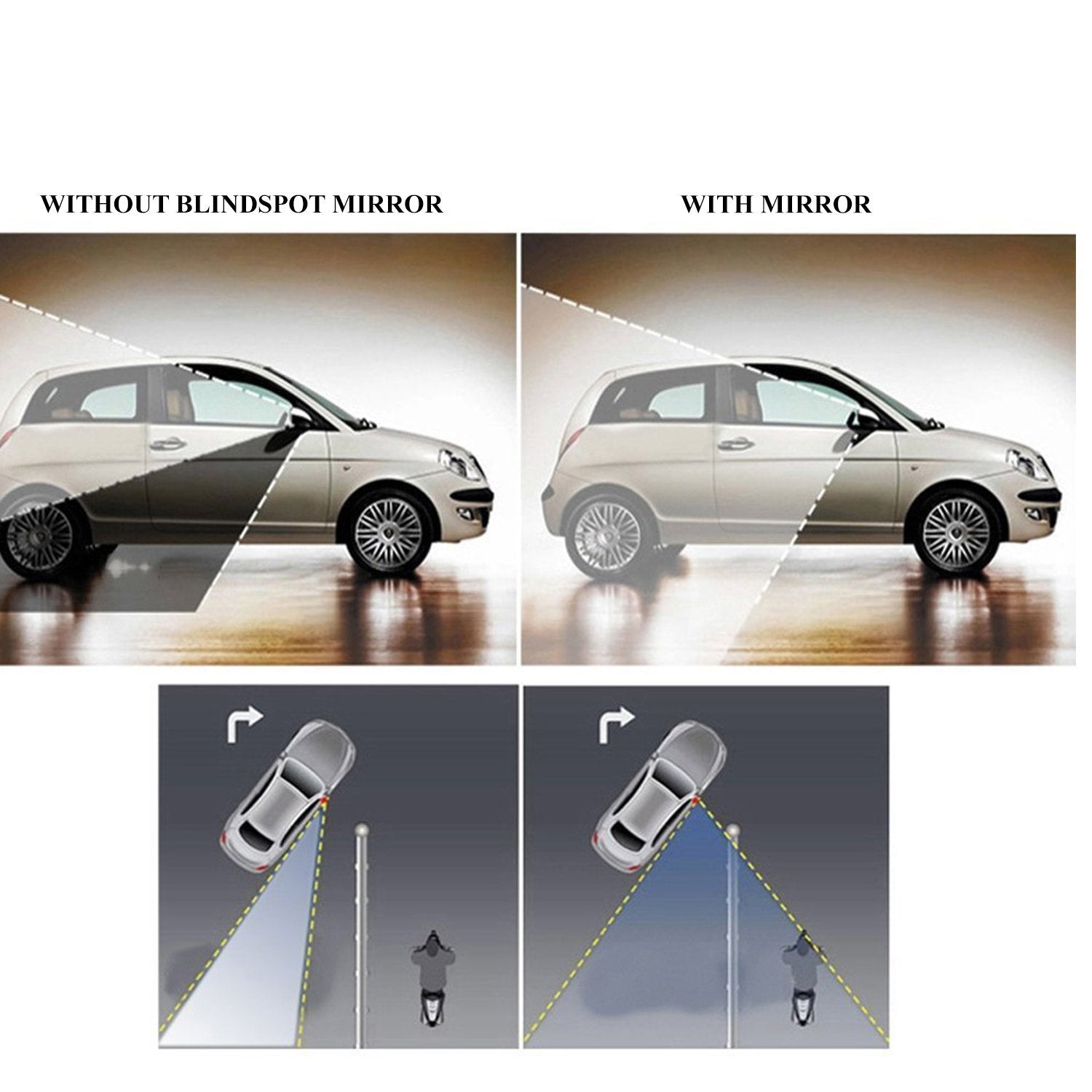 WITHOUT BLINDSPOT MIRROR

WITH MIRROR