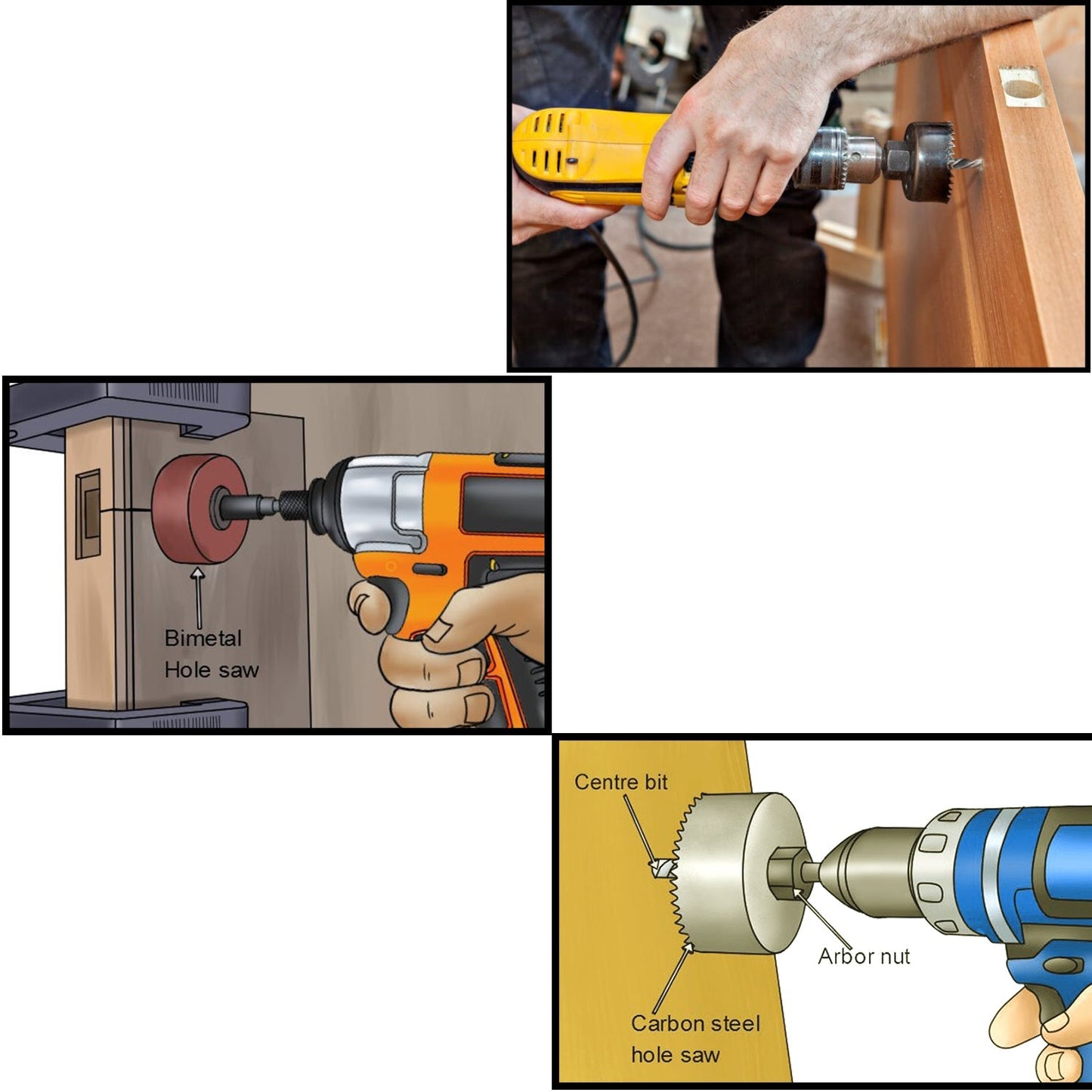 Bimetal
Hole saw

Centre bit

Arbor nut

Carbon steel
hole saw