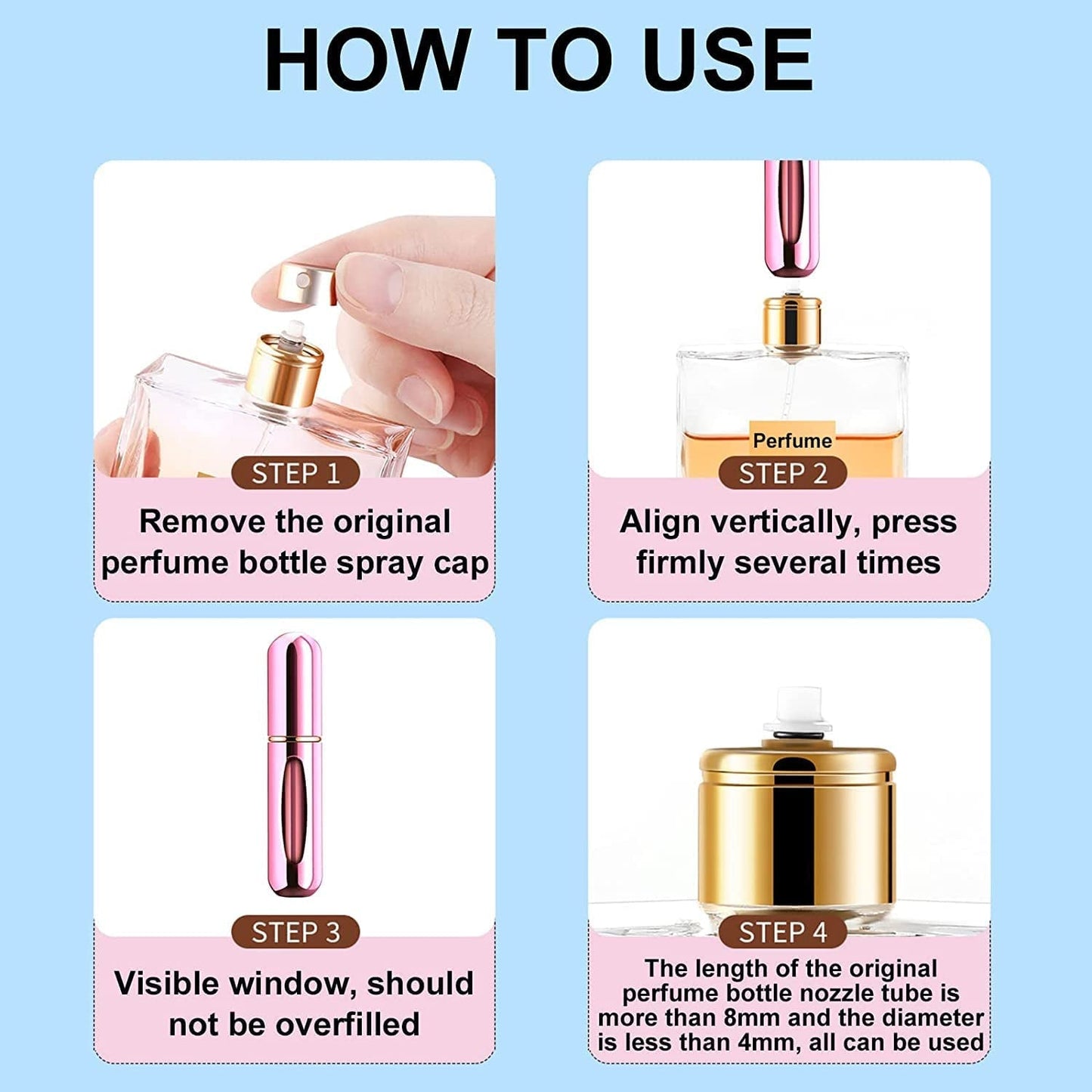 HOW TO USE

STEP 1

Remove the original perfume bottle spray cap

Perfume

STEP 2

Align vertically, press firmly several times

STEP 3

Visible window, should not be overfilled

STEP 4

The length of the original perfume bottle nozzle tube is more than 8mm and the diameter is less than 4mm, all can be used