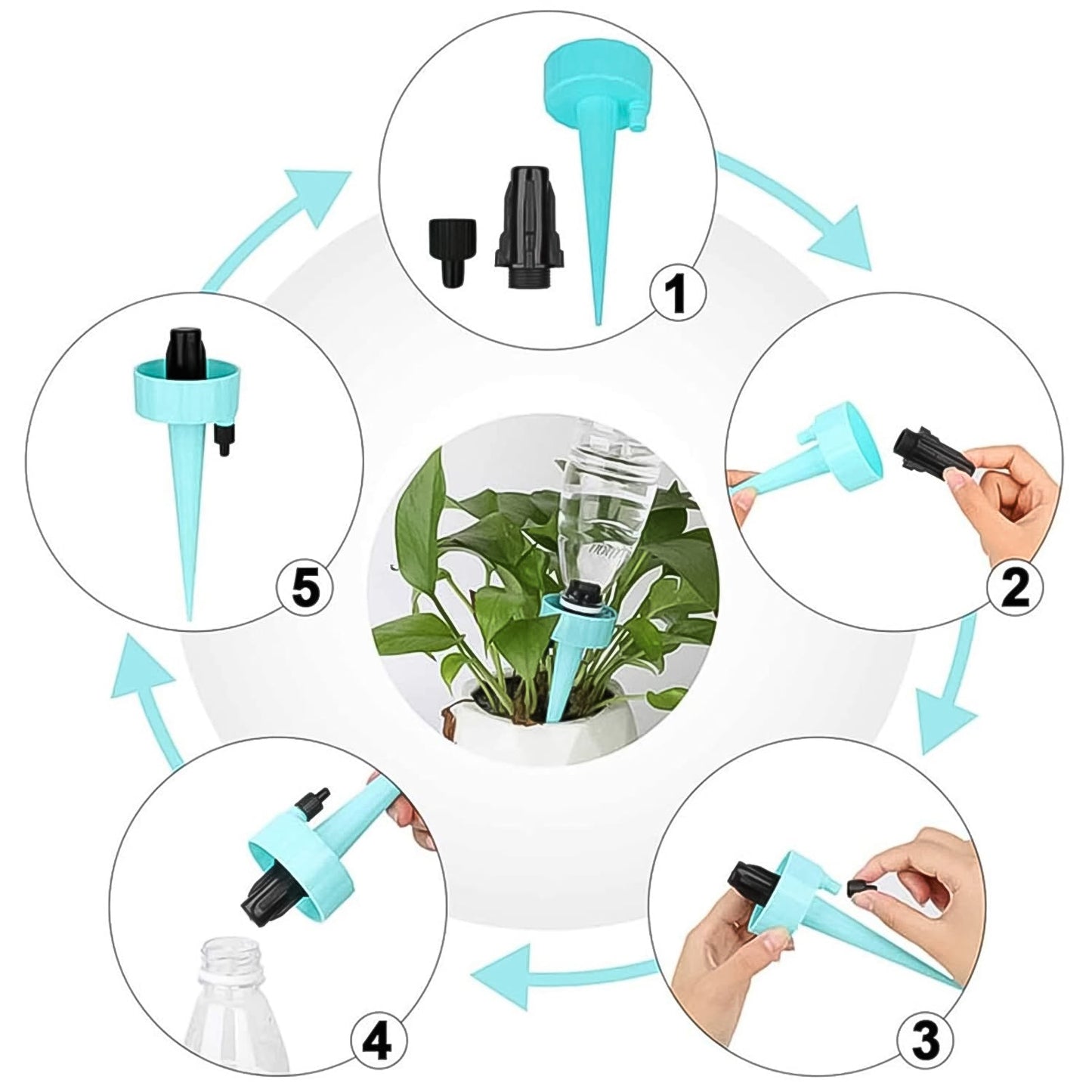 1

2

3

4

5