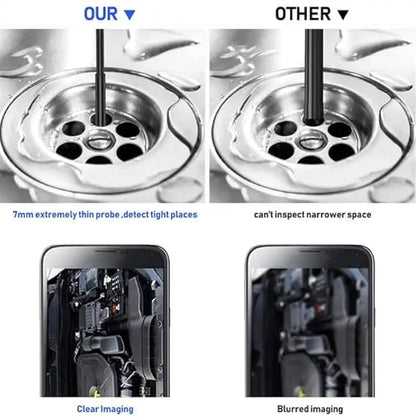 OUR ▼

7mm extremely thin probe ,detect tight places

Clear Imaging

OTHER ▼

can't inspect narrower space

Blurred imaging