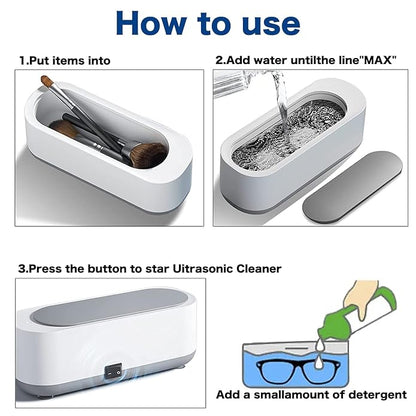 How to use

1.Put items into

2.Add water untilthe line"MAX"

3.Press the button to star Uitrasonic Cleaner

Add a smallamount of detergent