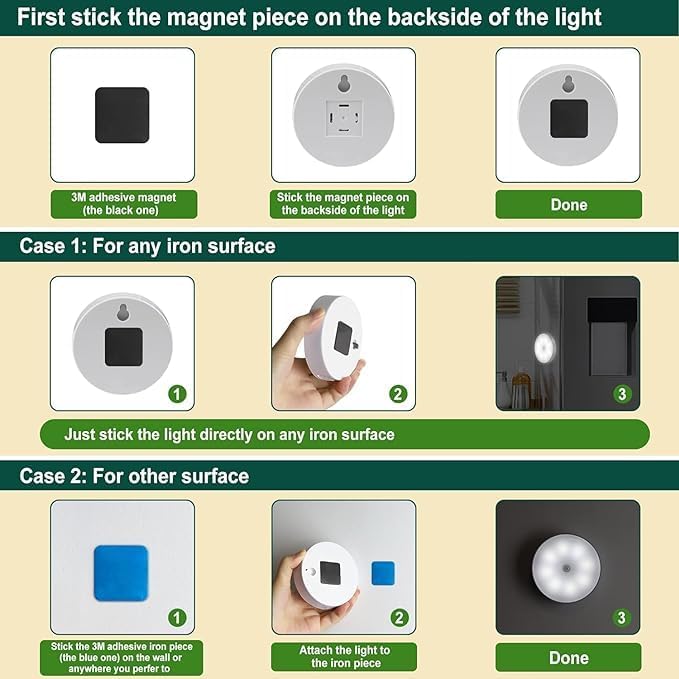 First stick the magnet piece on the backside of the light

3M adhesive magnet (the black one)

Stick the magnet piece on the backside of the light

Done

Case 1: For any iron surface

1

2

3

Just stick the light directly on any iron surface

Case 2: For other surface

1

2

3

Stick the 3M adhesive iron piece (the blue one) on the wall or anywhere you perfer to

Attach the light to the iron piece

Done