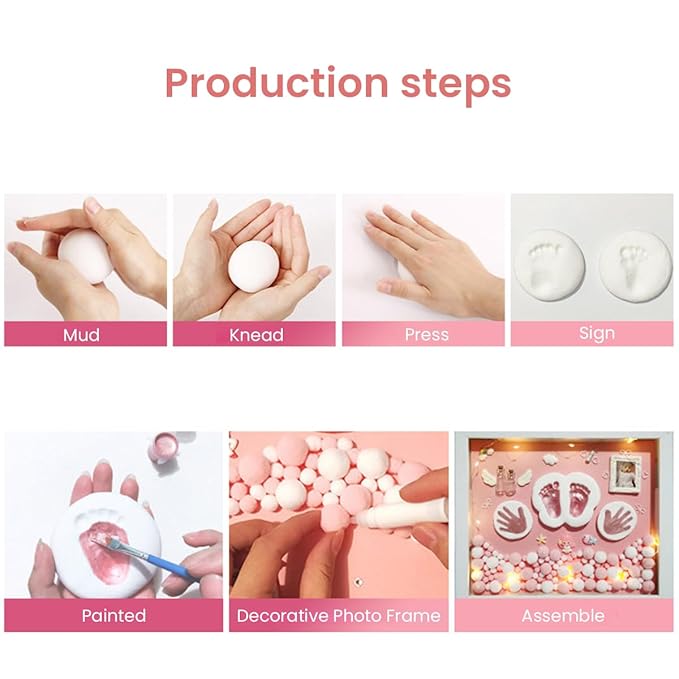 Production steps

Mud

Knead

Press

Sign

Painted

Decorative Photo Frame

Assemble