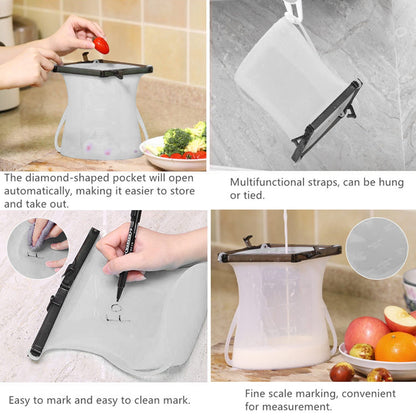 The diamond-shaped pocket will open automatically, making it easier to store and take out.

Multifunctional straps, can be hung or tied.

Easy to mark and easy to clean mark.

Fine scale marking, convenient for measurement.