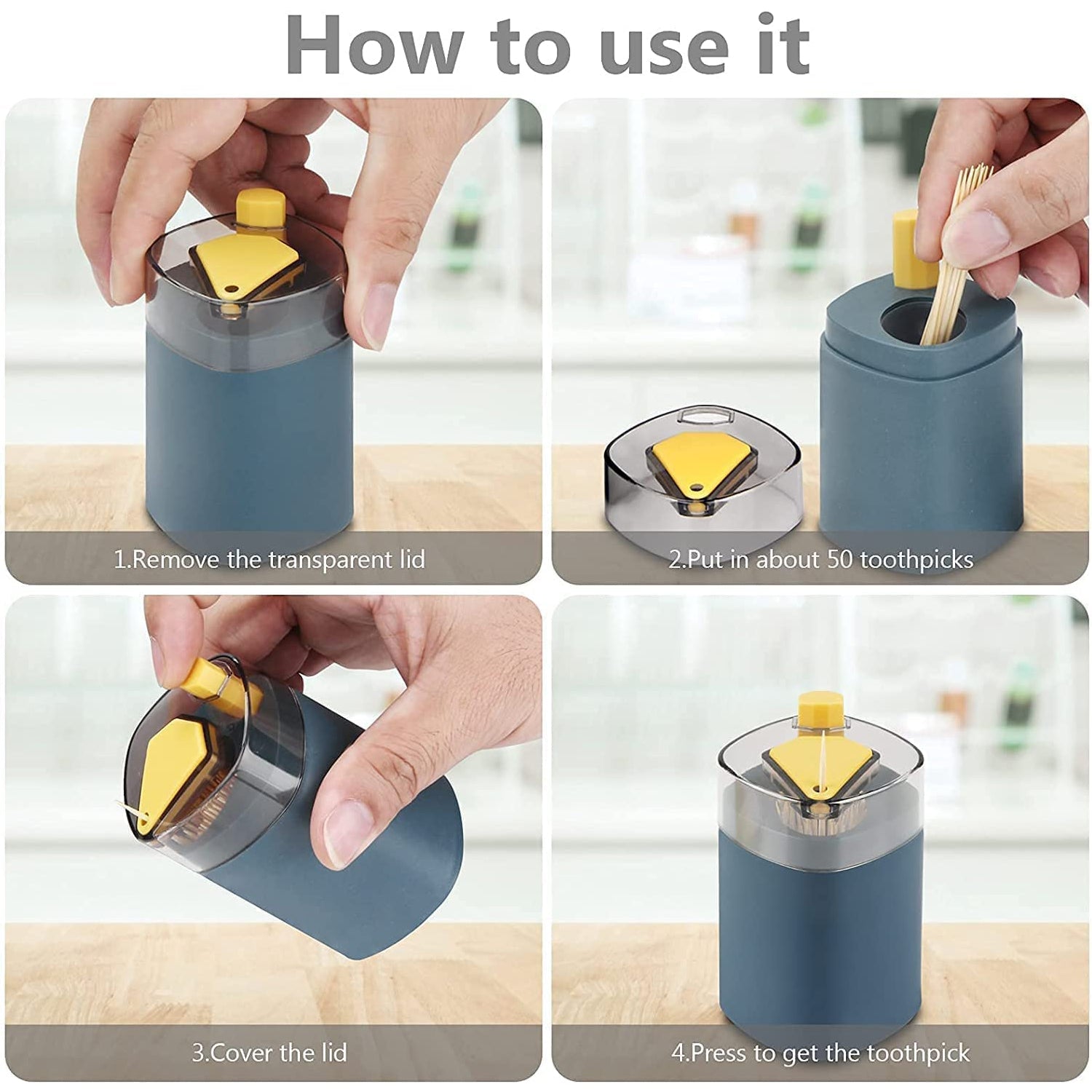 How to use it

1.Remove the transparent lid

2.Put in about 50 toothpicks

3.Cover the lid

4.Press to get the toothpick