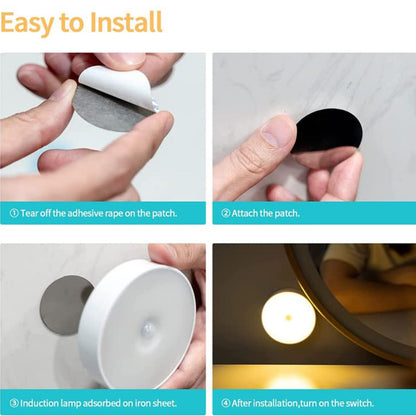 Easy to Install

① Tear off the adhesive rape on the patch.

② Attach the patch.

③ Induction lamp adsorbed on iron sheet.

④ After installation,turn on the switch.