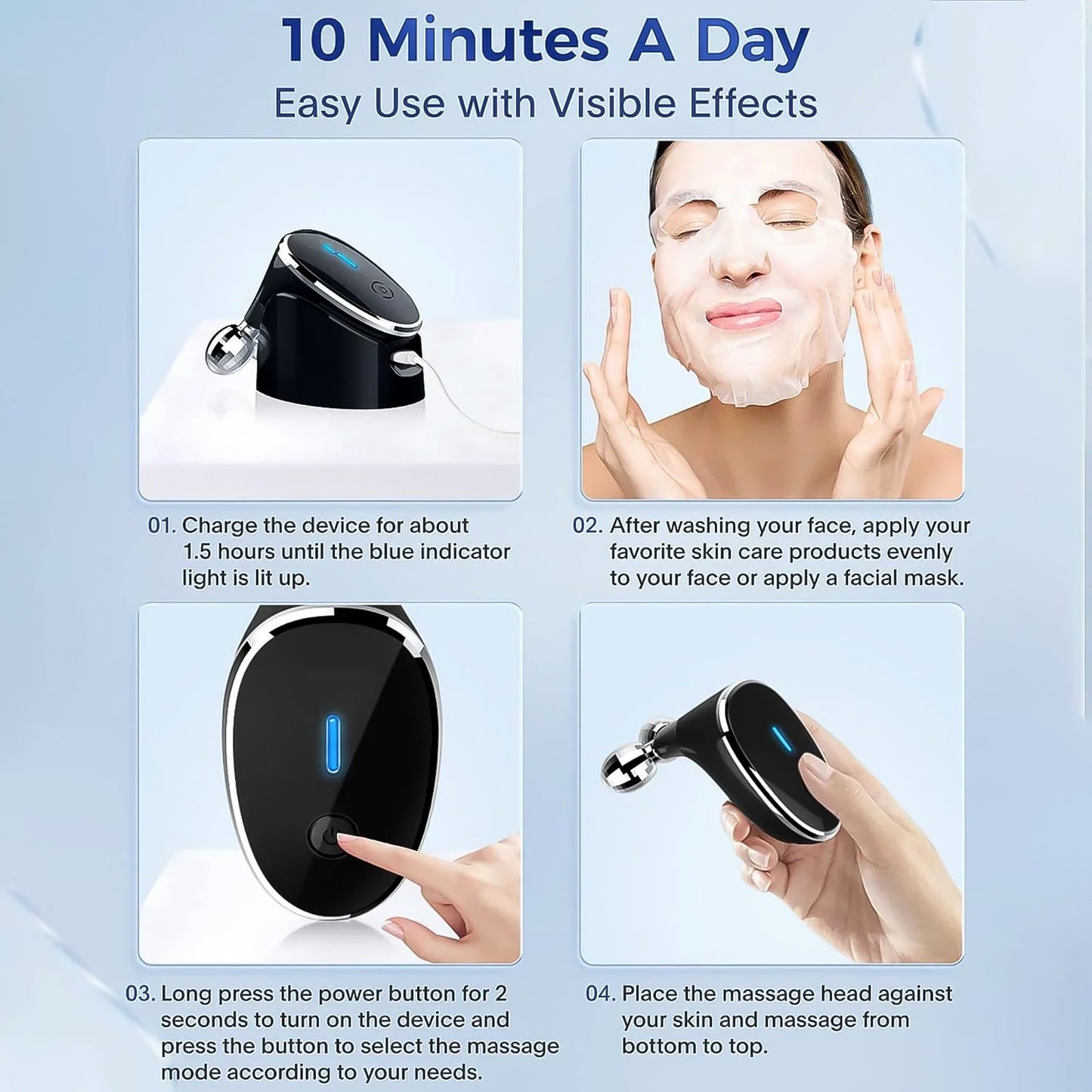 10 Minutes A Day
Easy Use with Visible Effects

01. Charge the device for about 1.5 hours until the blue indicator light is lit up.

02. After washing your face, apply your favorite skin care products evenly to your face or apply a facial mask.

03. Long press the power button for 2 seconds to turn on the device and press the button to select the massage mode according to your needs.

04. Place the massage head against your skin and massage from bottom to top.