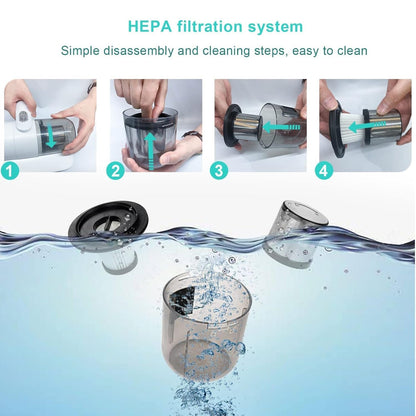 HEPA filtration system

Simple disassembly and cleaning steps, easy to clean

1

2

3

4